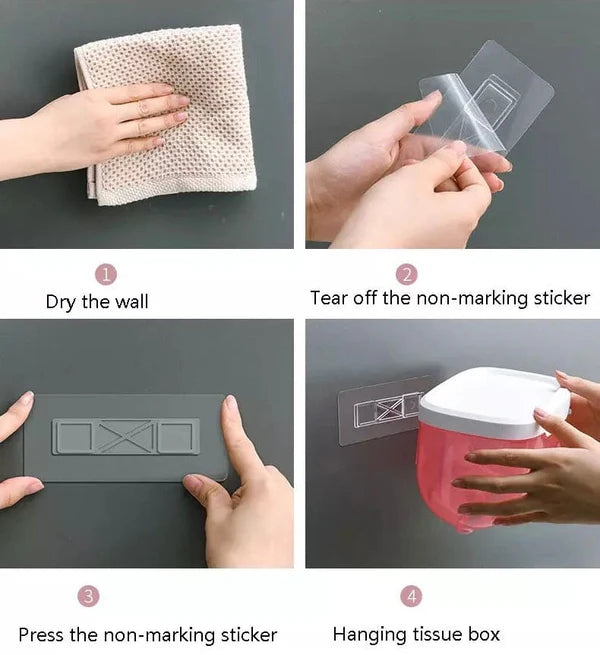 1
Dry the wall

2
Tear off the non-marking sticker

3
Press the non-marking sticker

4
Hanging tissue box